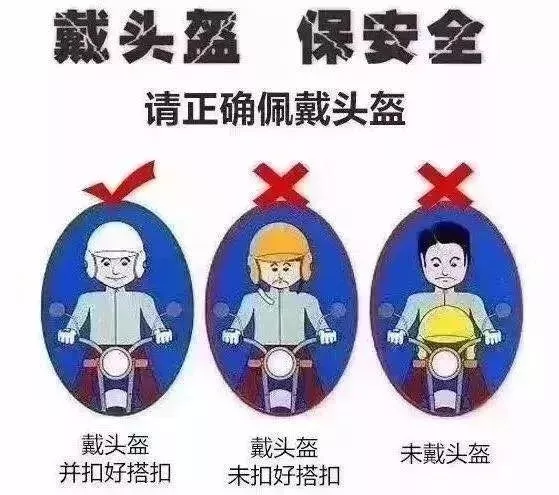 戴头盔 保安全

请正确佩戴头盔

戴头盔
并扣好搭扣

戴头盔
未扣好搭扣

未戴头盔